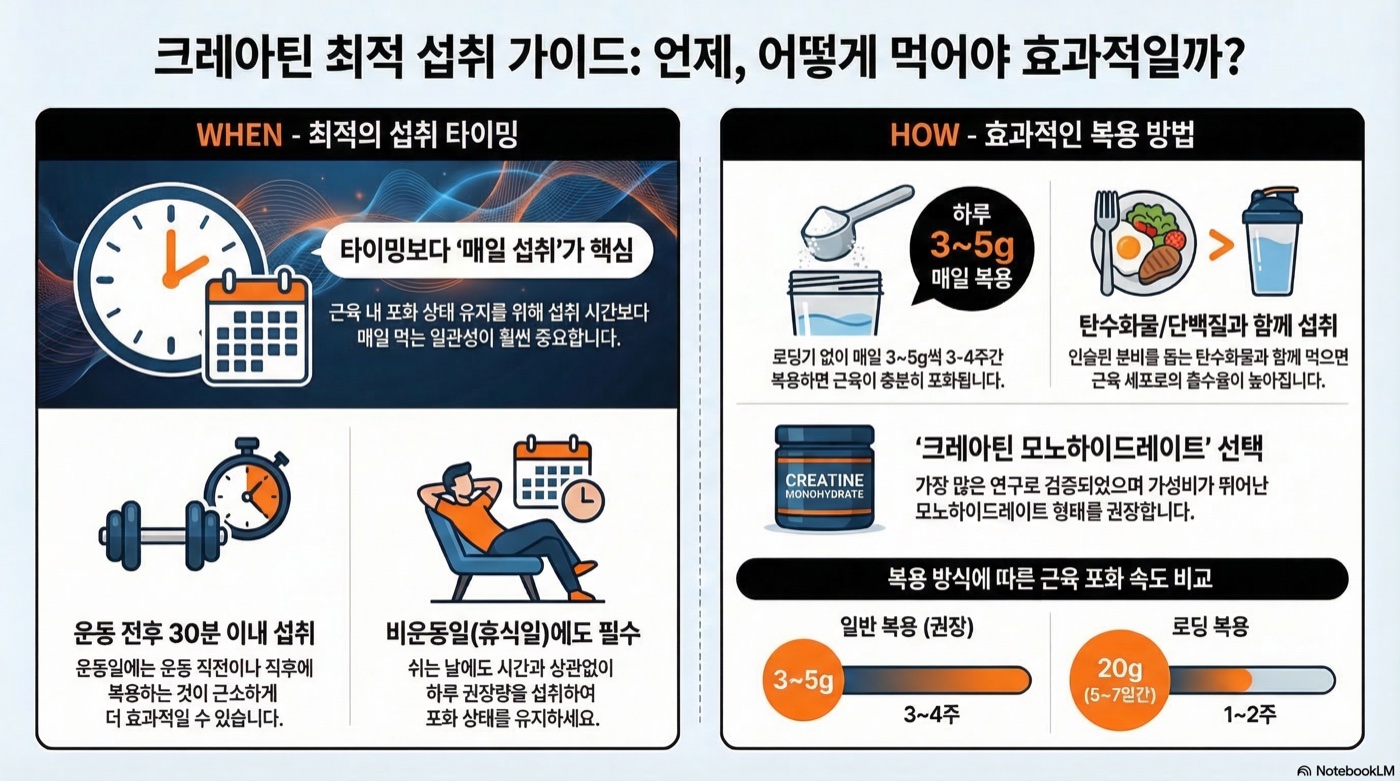 크레아틴 최적 섭취 가이드: 언제, 어떻게 먹어야 효과적일까?

WHEN - 최적의 섭취 타이밍

타이밍보다 '매일 섭취'가 핵심

근육 내 포화 상태 유지를 위해 섭취 시간보다 매일 먹는 일관성이 훨씬 중요합니다.

운동 전후 30분 이내 섭취

운동일에는 운동 직전이나 직후에 복용하는 것이 근소하게 더 효과적일 수 있습니다.

비운동일(휴식일)에도 필수

쉬는 날에도 시간과 상관없이 하루 권장량을 섭취하여 포화 상태를 유지하세요.

HOW - 효과적인 복용 방법

하루 3~5g 매일 복용

로딩기 없이 매일 3~5g씩 3-4주간 복용하면 근육이 충분히 포화됩니다.

탄수화물/단백질과 함께 섭취

인슐린 분비를 돕는 탄수화물과 함께 먹으면 근육 세포로의 흡수율이 높아집니다.

CREATINE MONOHYDRATE

'크레아틴 모노하이드레이트' 선택

가장 많은 연구로 검증되었으며 가성비가 뛰어난 모노하이드레이트 형태를 권장합니다.

복용 방식에 따른 근육 포화 속도 비교

일반 복용 (권장)

3~5g

3~4주

로딩 복용

20g (5~7일간)

1~2주

NotebookLM